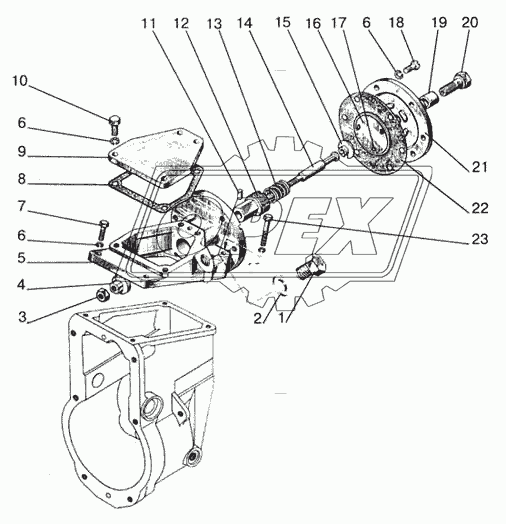 11 12 13 14 15 16 17 6 18 19 20
10
6
9
8
7
6
5
4
3
21
22
23
2 1
EX